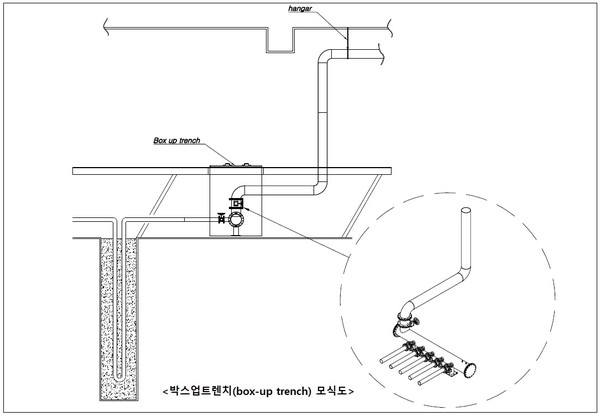 hangar

Box up trench

<박스업트렌치(box-up trench) 모식도>